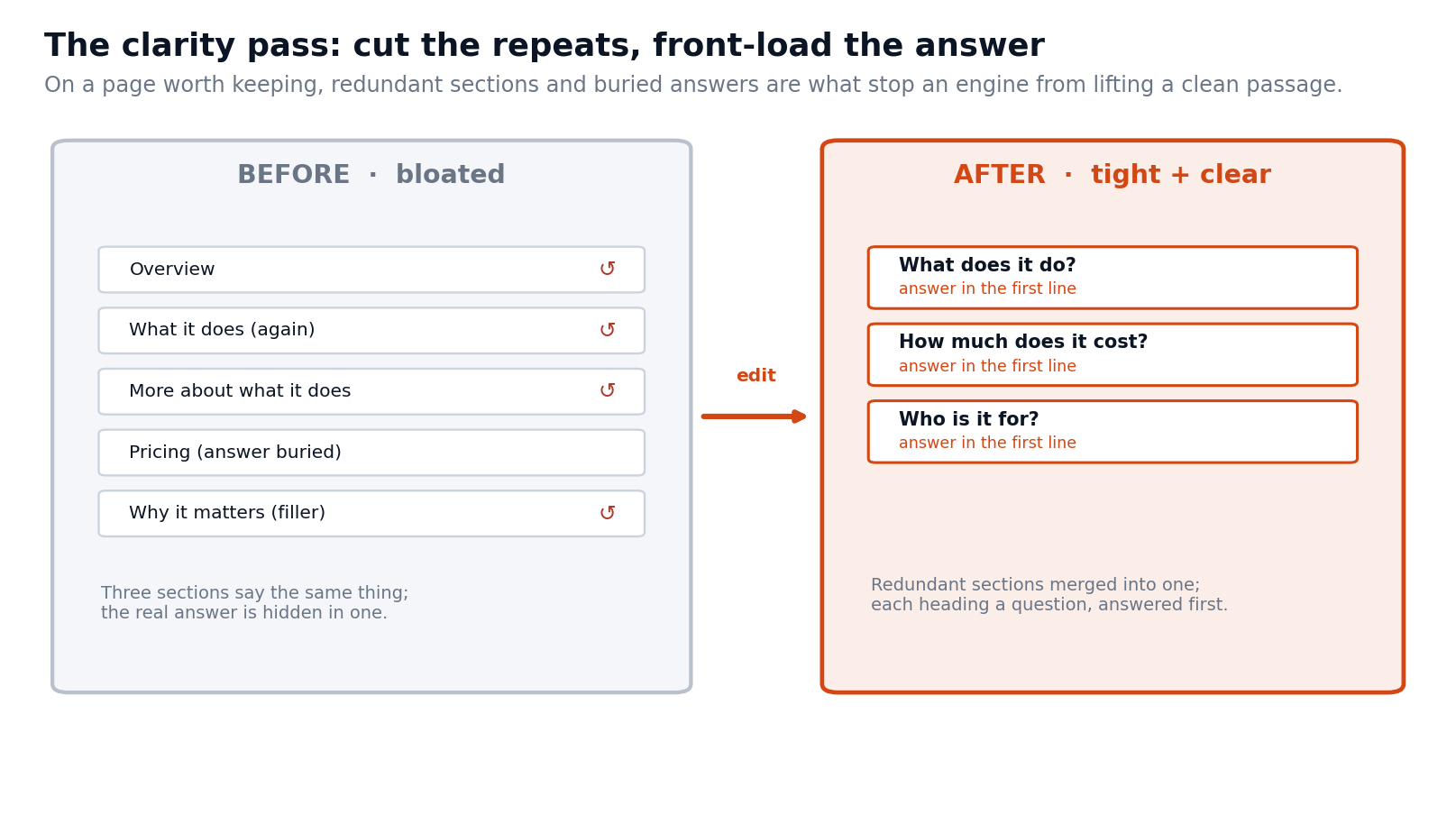 The clarity pass: cut the repeats, front-load the answer

On a page worth keeping, redundant sections and buried answers are what stop an engine from lifting a clean passage.

BEFORE · bloated

Overview ↺

What it does (again) ↺

More about what it does ↺

Pricing (answer buried)

Why it matters (filler) ↺

Three sections say the same thing; the real answer is hidden in one.

edit

AFTER · tight + clear

What does it do?
answer in the first line

How much does it cost?
answer in the first line

Who is it for?
answer in the first line

Redundant sections merged into one; each heading a question, answered first.